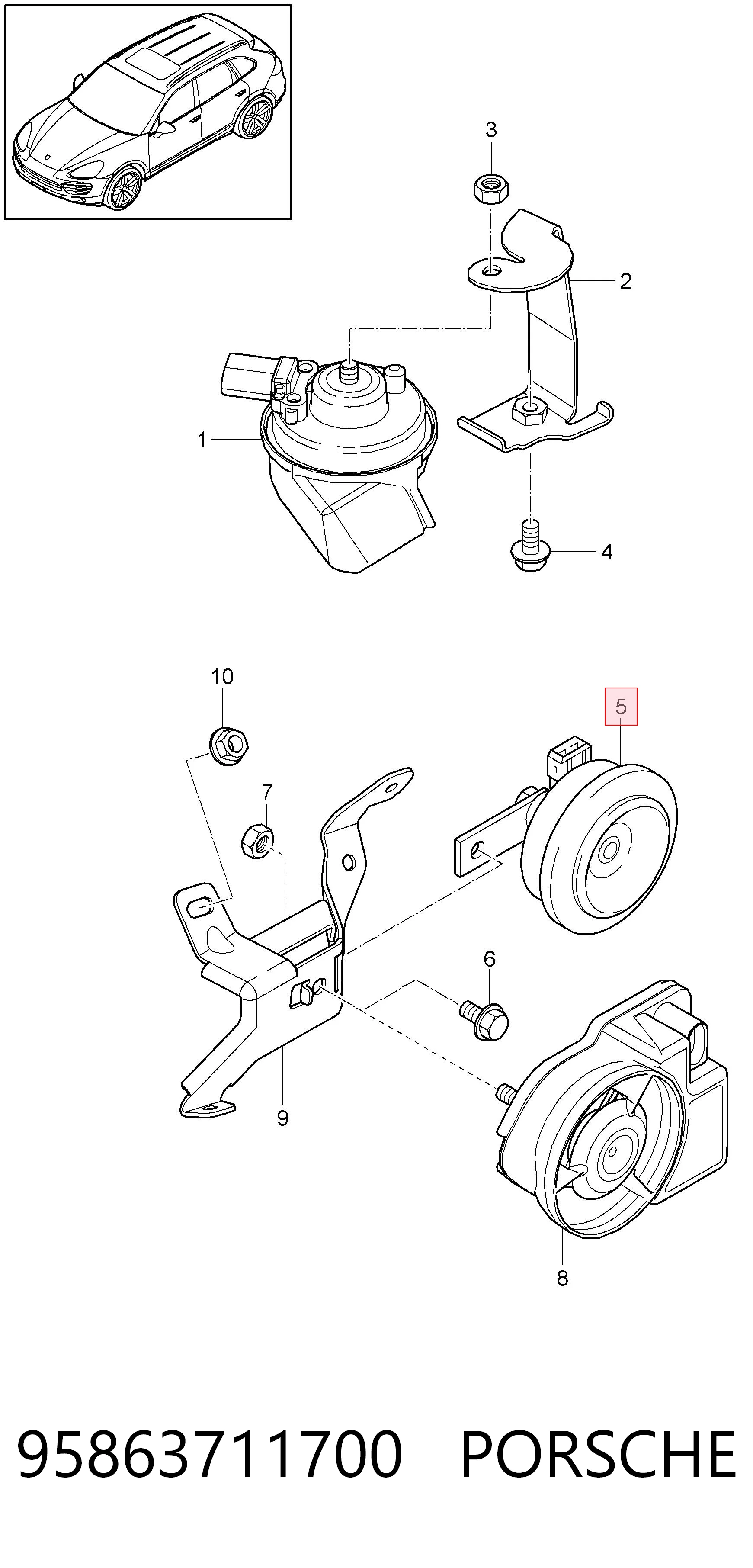 3
2
1
4
10
5
7
6
9
8
95863711700 PORSCHE