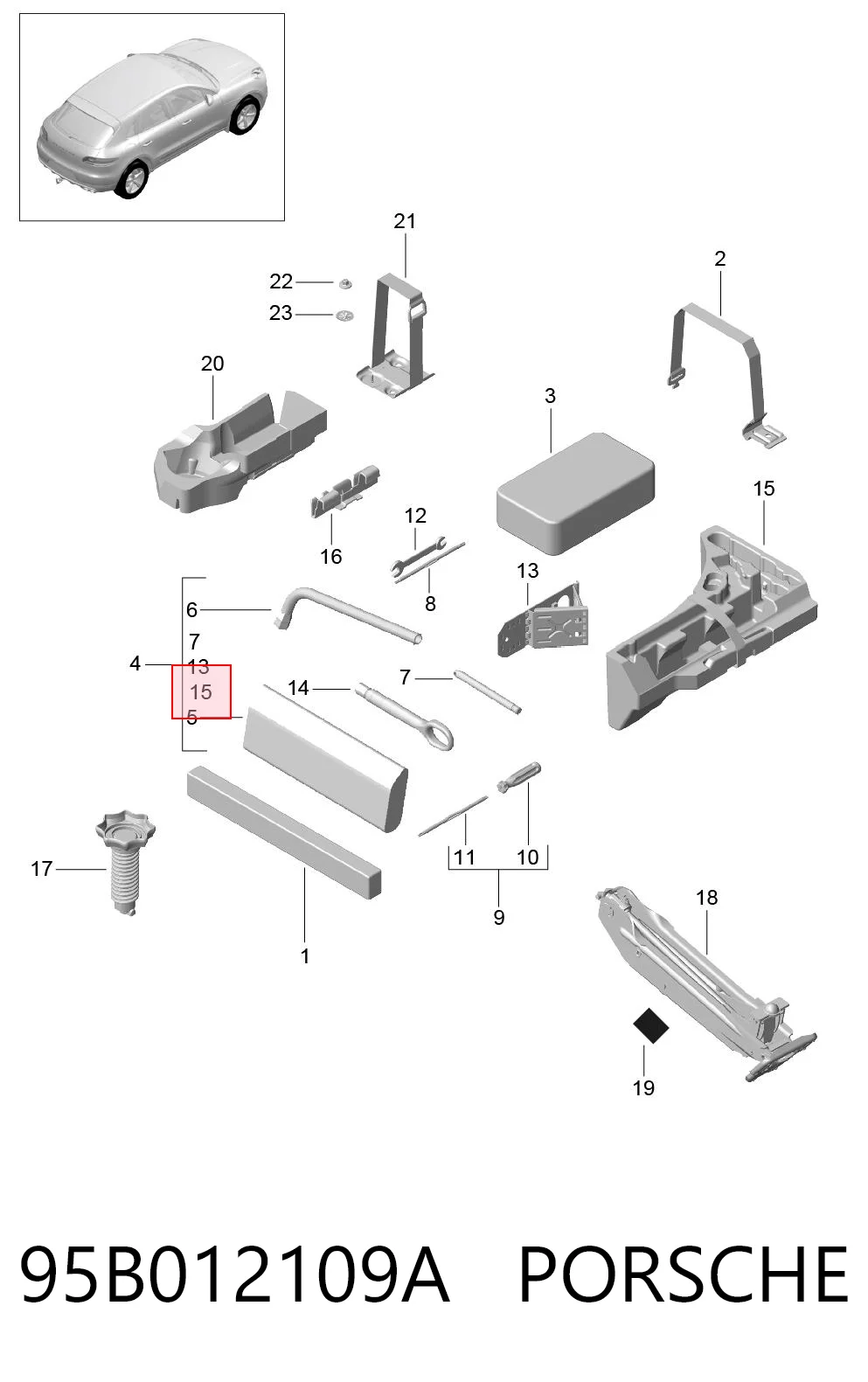 21
2
22
23
20
3
15
16
12
8
13
6
7
4
13
15
5
14
7
17
11
10
9
1
18
19

95B012109A PORSCHE