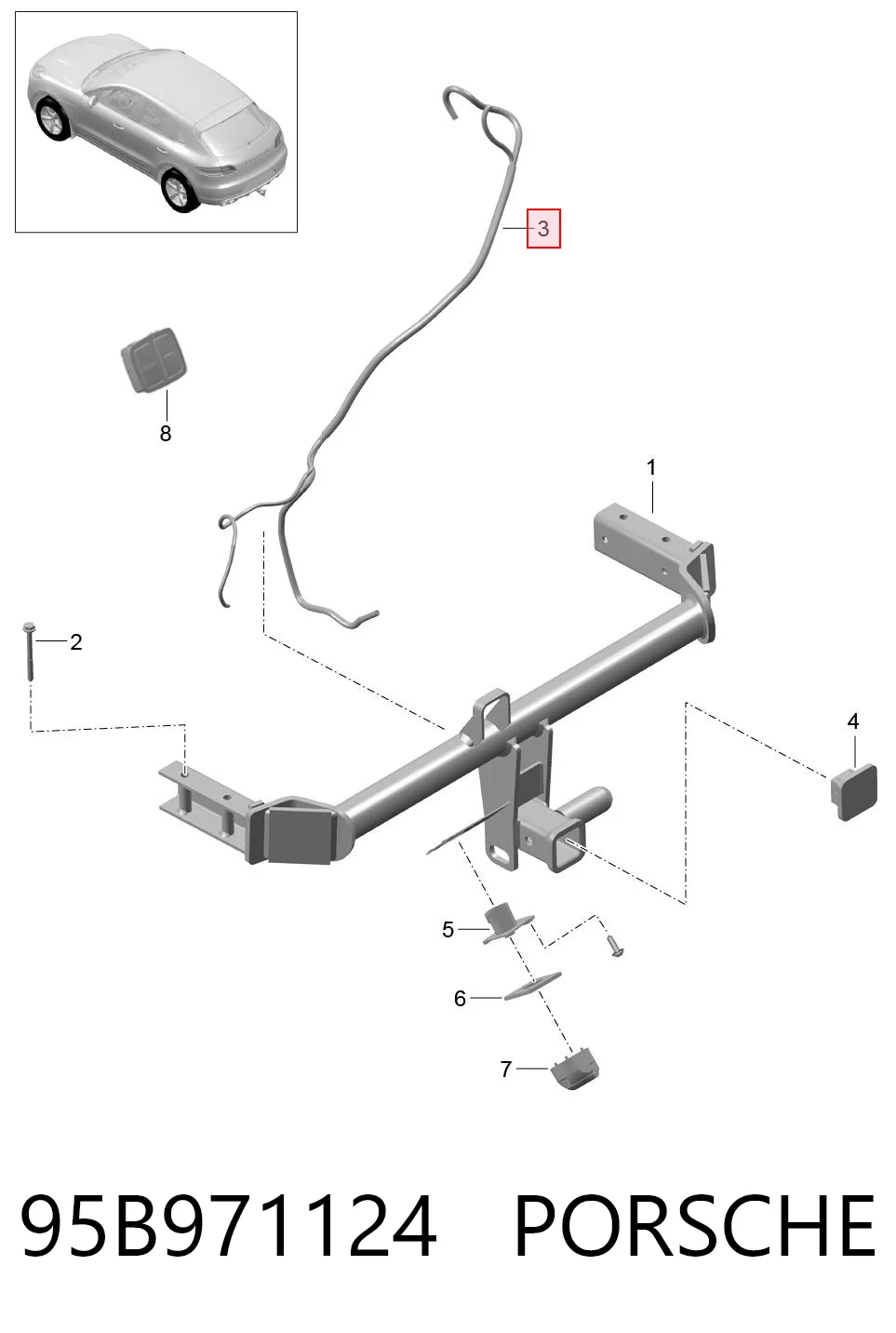 3
8
1
2
4
5
6
7
95B971124 PORSCHE