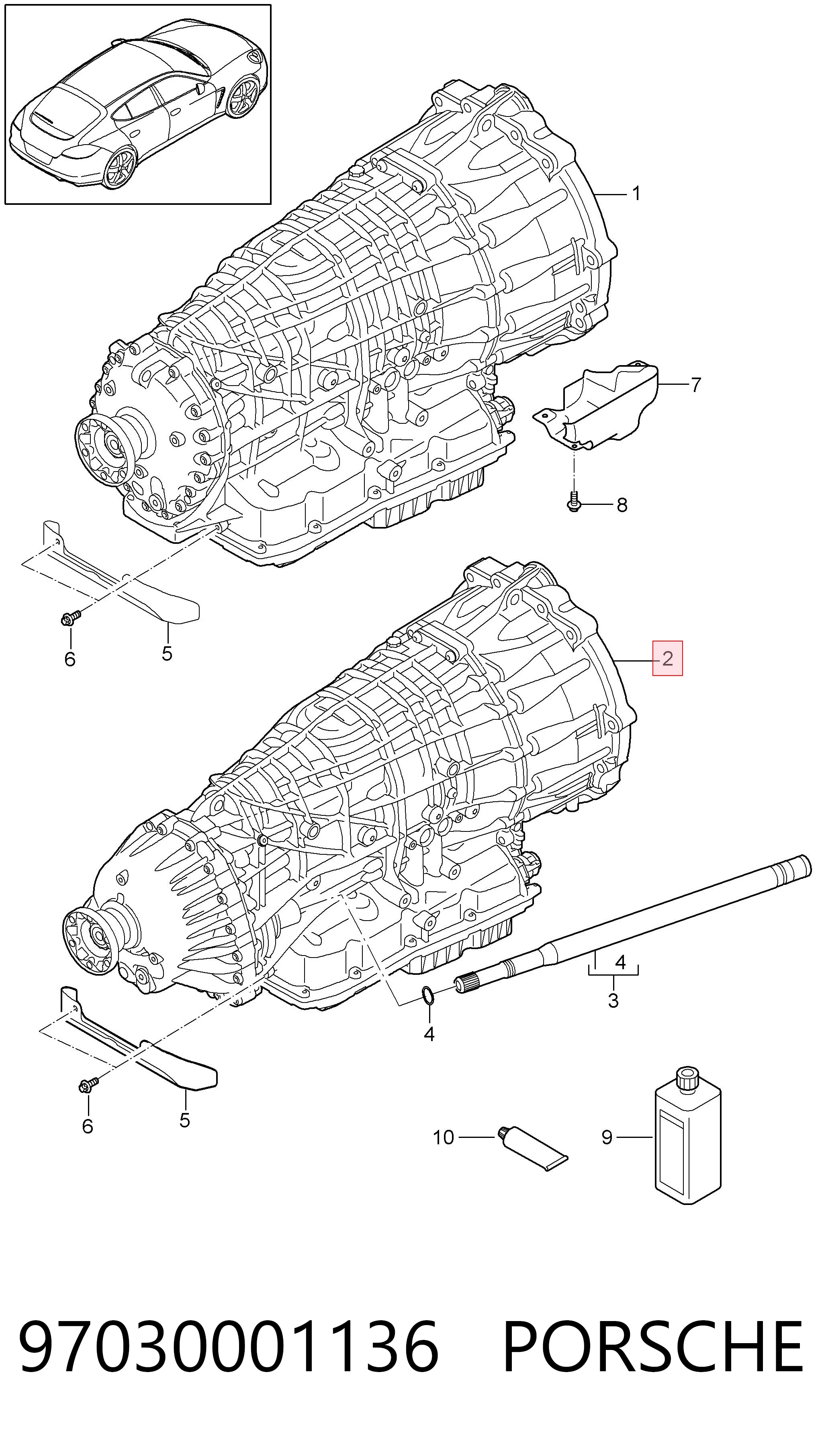 1
7
8
6
5
2
4
3
4
6
5
10
9

97030001136 PORSCHE