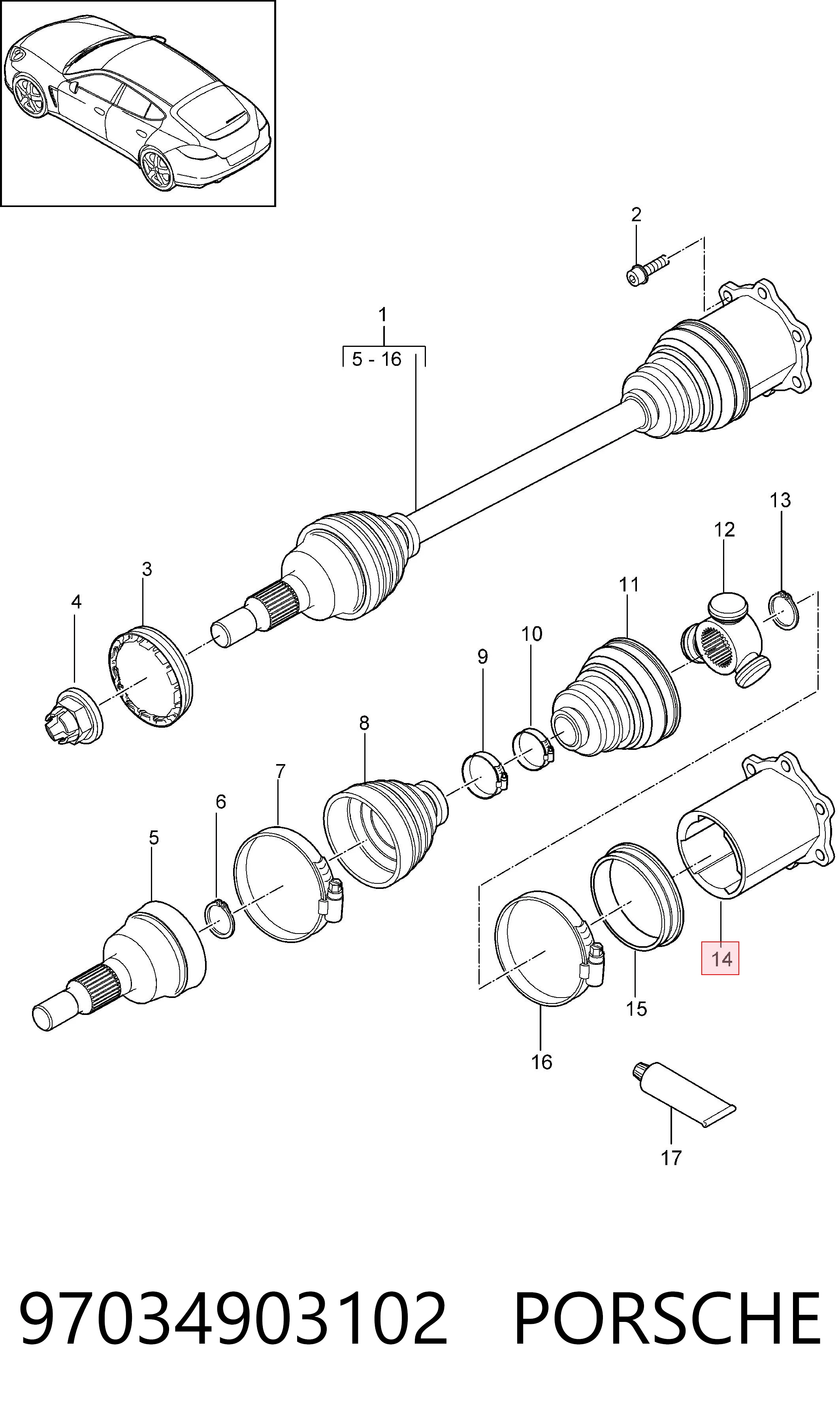 2

1

5 - 16

13

12

3

11

4

10

9

8

7

6

5

14

15

16

17

97034903102 PORSCHE