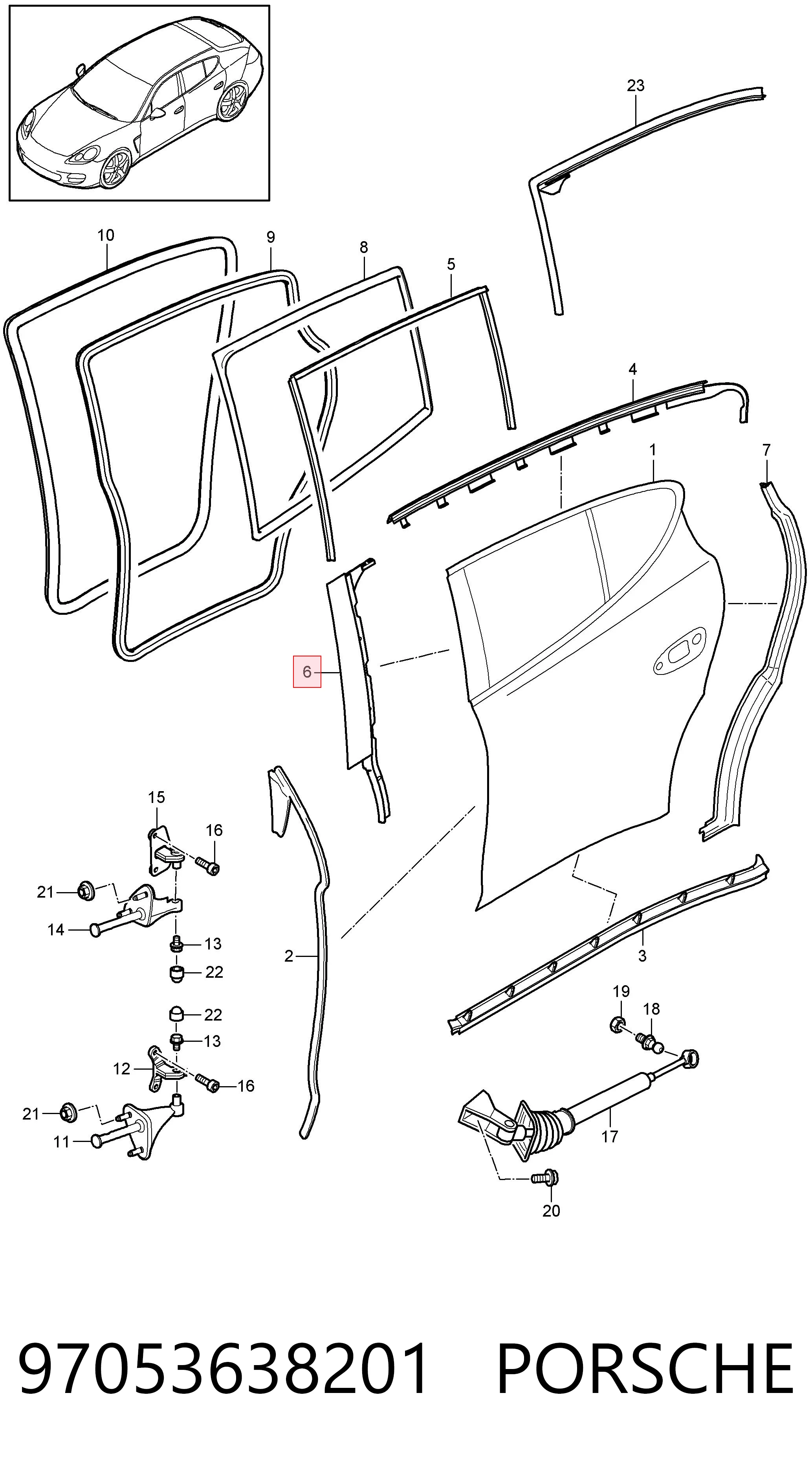 23
10
9
8
5
4
1
7
6
15
16
21
14
13
22
2
3
22
13
12
16
21
11
19
18
17
20

97053638201 PORSCHE