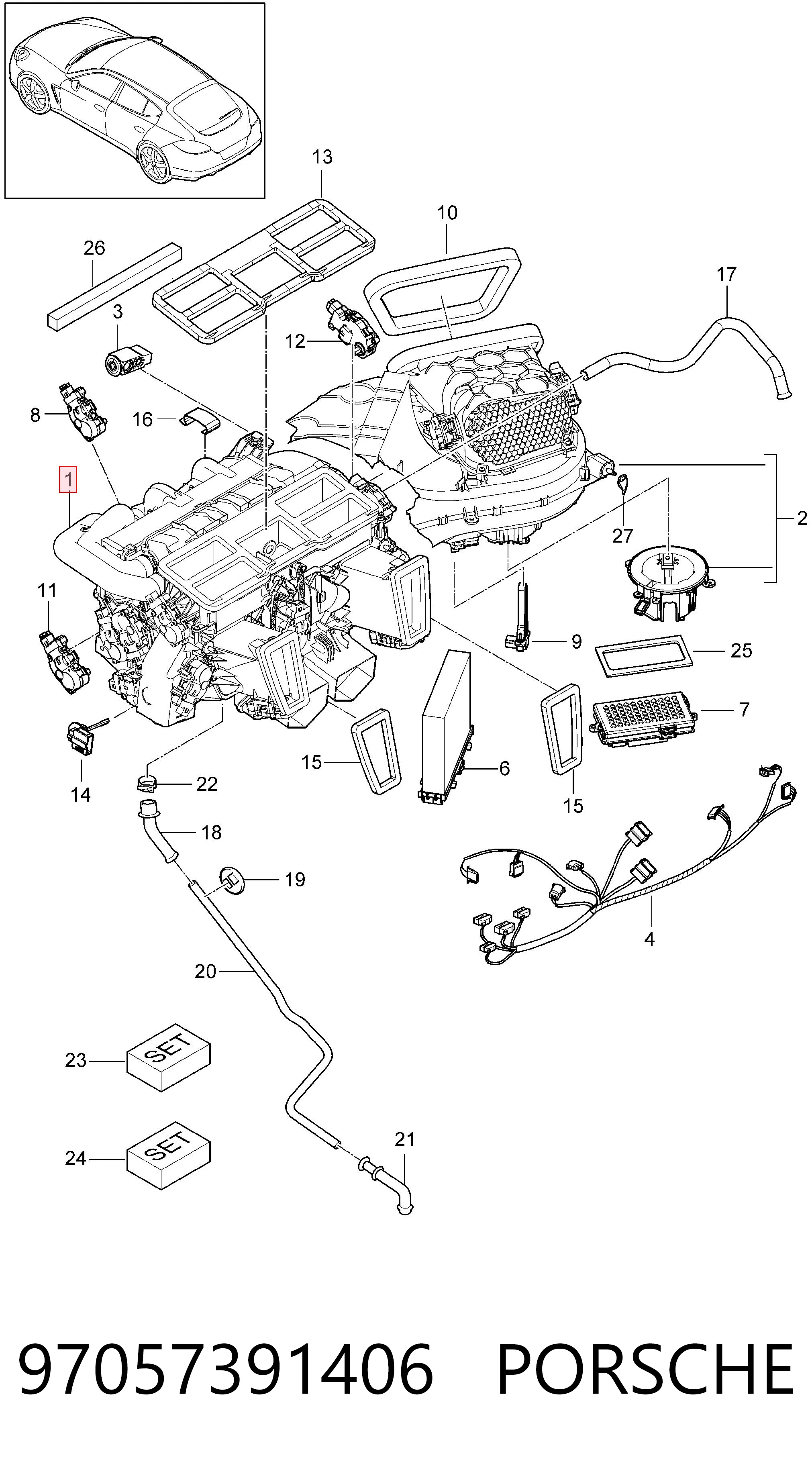 13
10
26
17
3
12
8
16
1
2
27
11
9
25
7
15
6
15
14
22
18
19
4
20
23
SET
24
SET
21

97057391406 PORSCHE