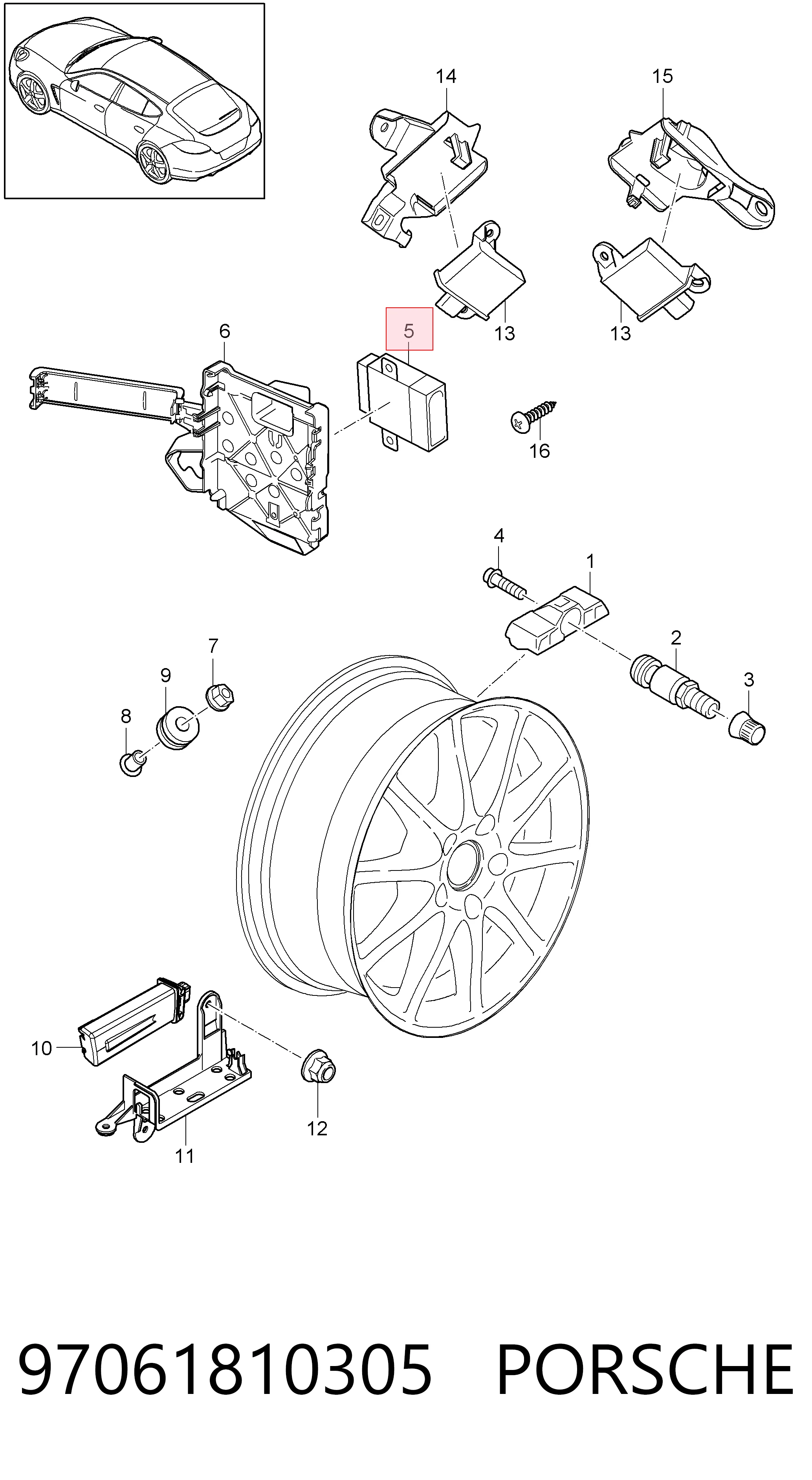 14
15
13
13
5
6
16
4
1
2
3
7
9
8
10
11
12

97061810305 PORSCHE