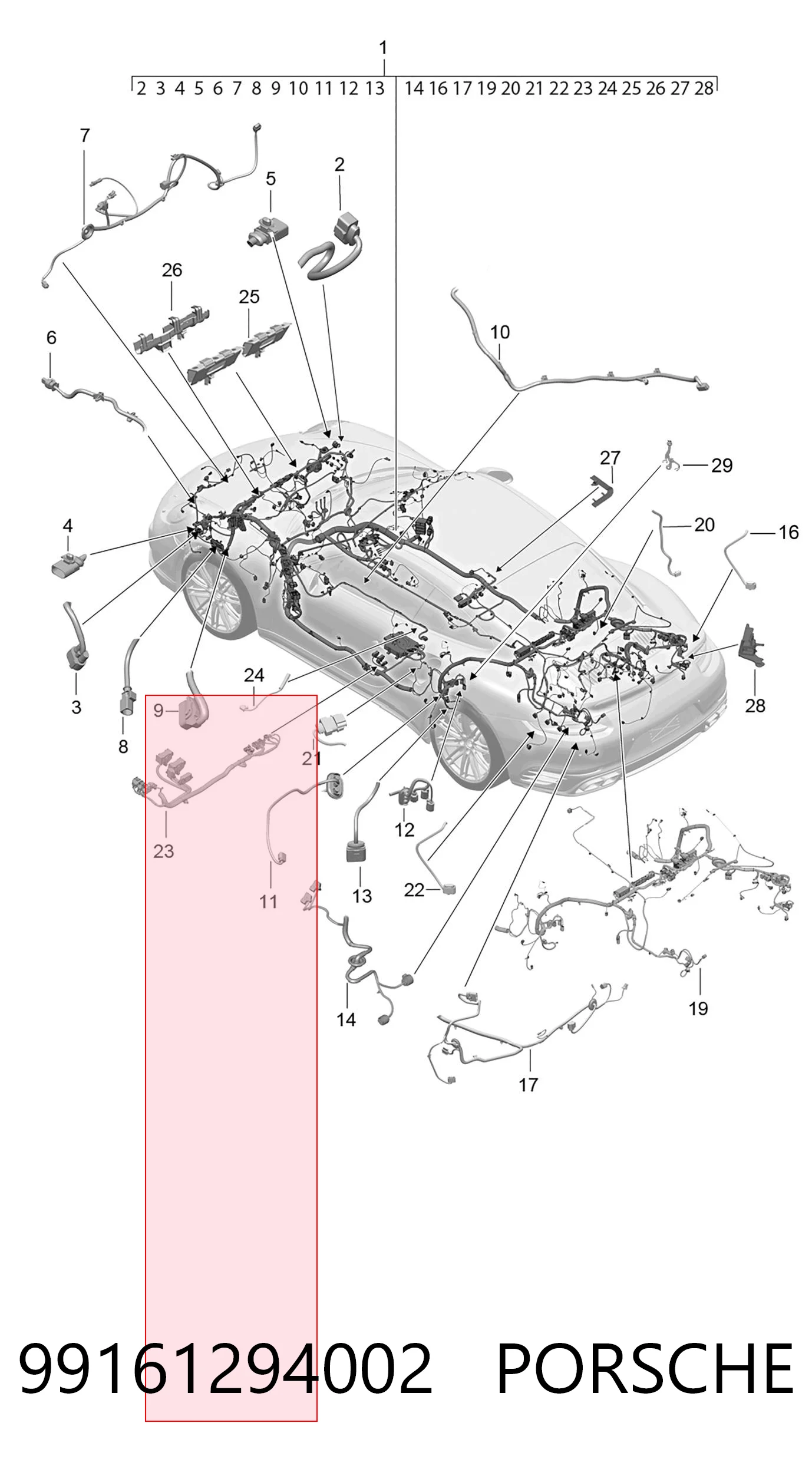 1
2 3 4 5 6 7 8 9 10 11 12 13 14 16 17 19 20 21 22 23 24 25 26 27 28

7
5
2
26
25
6
10
27
29
4
20
16
3
8
24
9
21
28
23
11
12
13
22
14
19
17

99161294002 PORSCHE