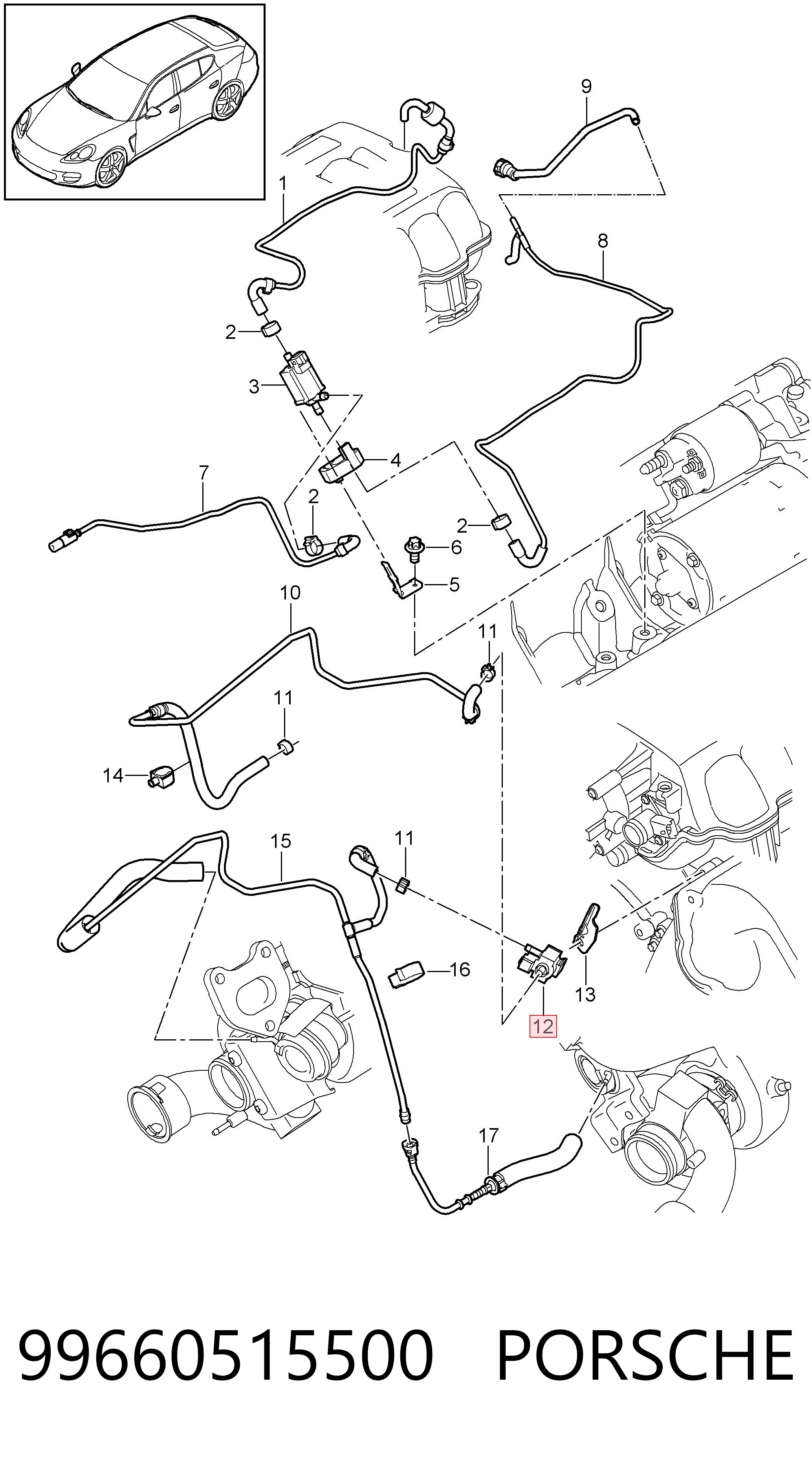 9
1
8
2
3
4
7
2
2
6
5
10
11
11
14
15
11
16
13
12
17
99660515500 PORSCHE