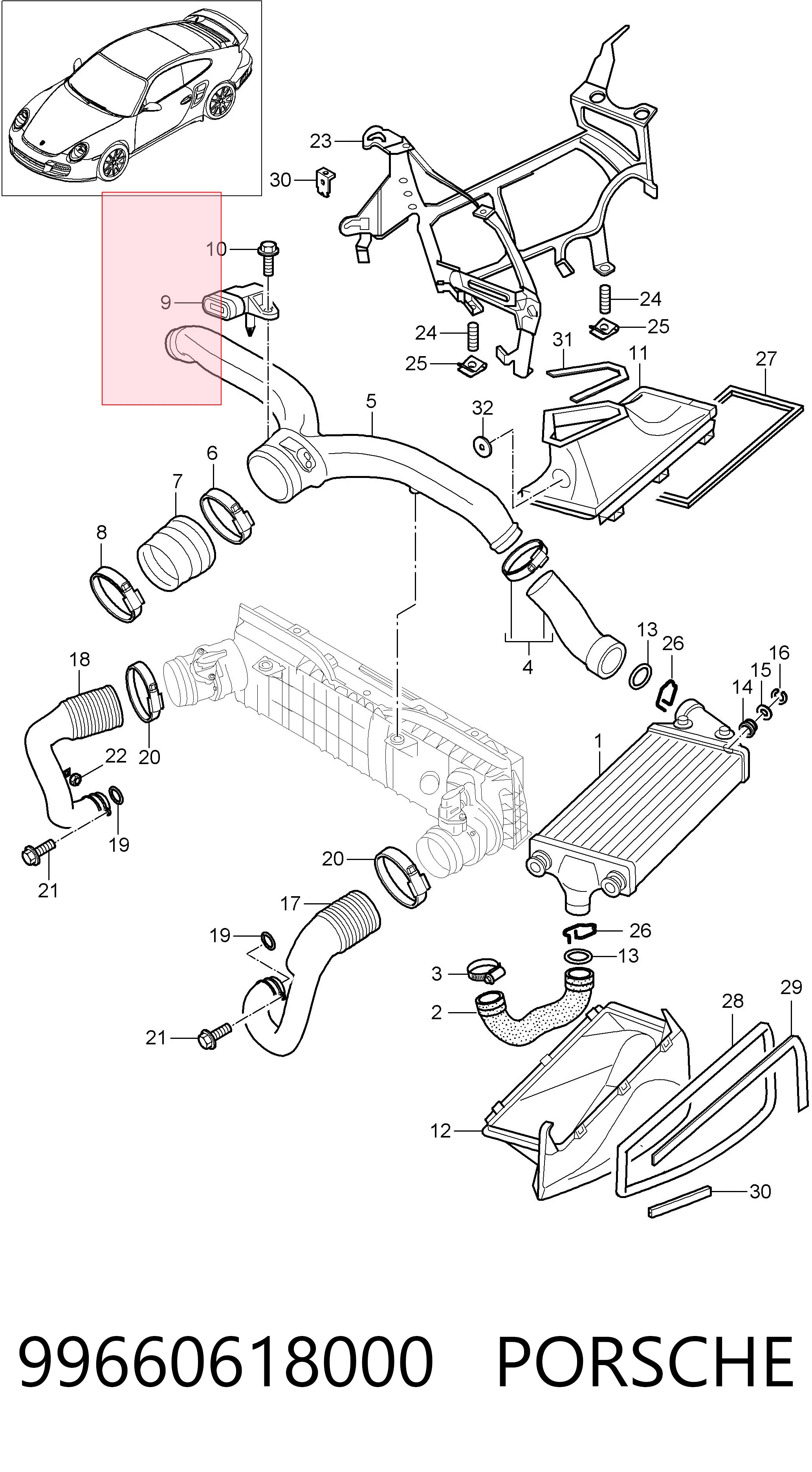 23
30
10
9
24
25
24
25
31
11
27
5
32
6
7
8
4
13
26
16
15
14
18
20
22
19
21
1
20
17
19
21
26
13
3
2
28
29
12
30

99660618000 PORSCHE