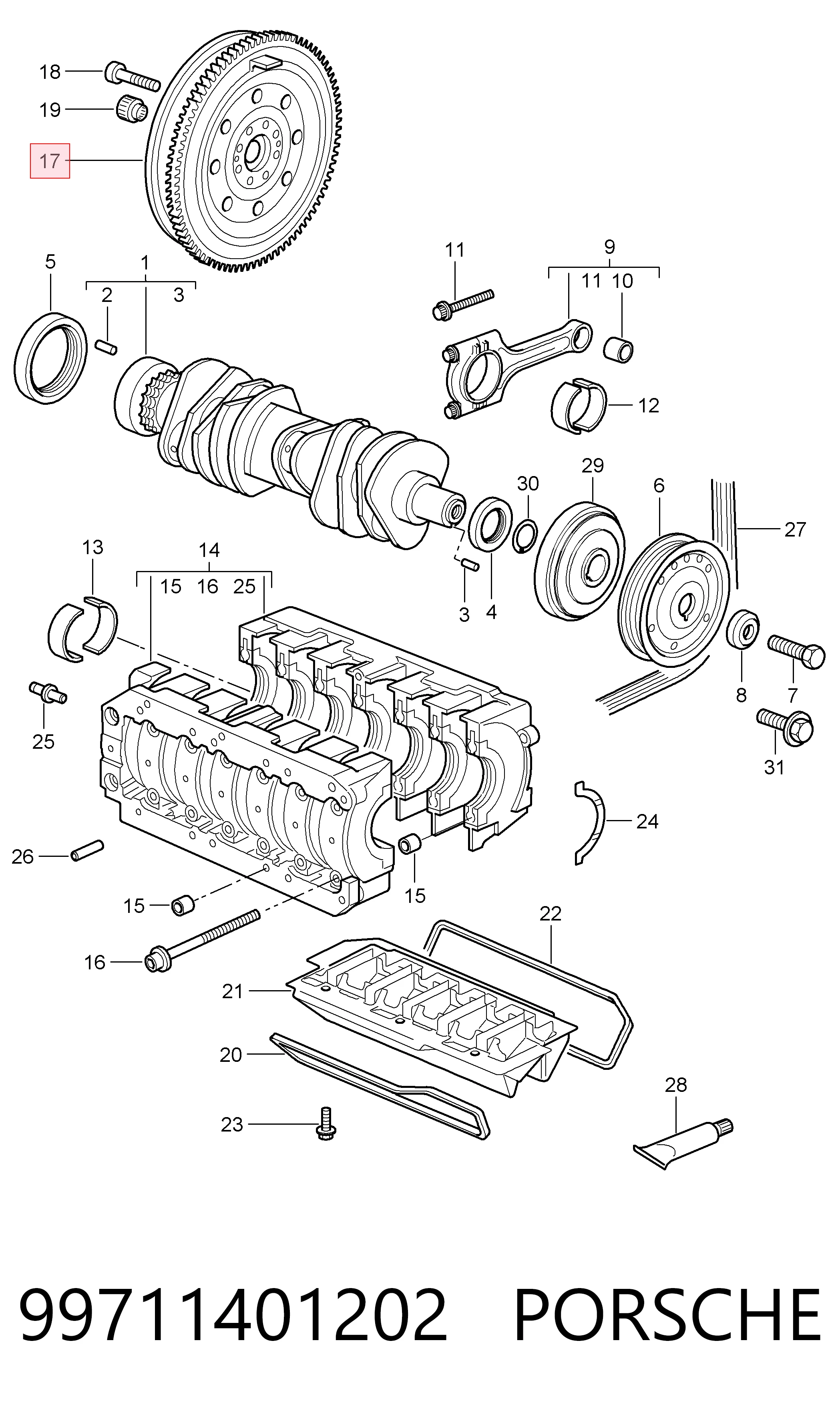 18
19
17
5
1
2
3
11
9
11
10
12
30
29
6
27
13
14
15
16
25
3
4
8
7
25
31
24
26
15
15
16
22
21
20
23
28

99711401202 PORSCHE