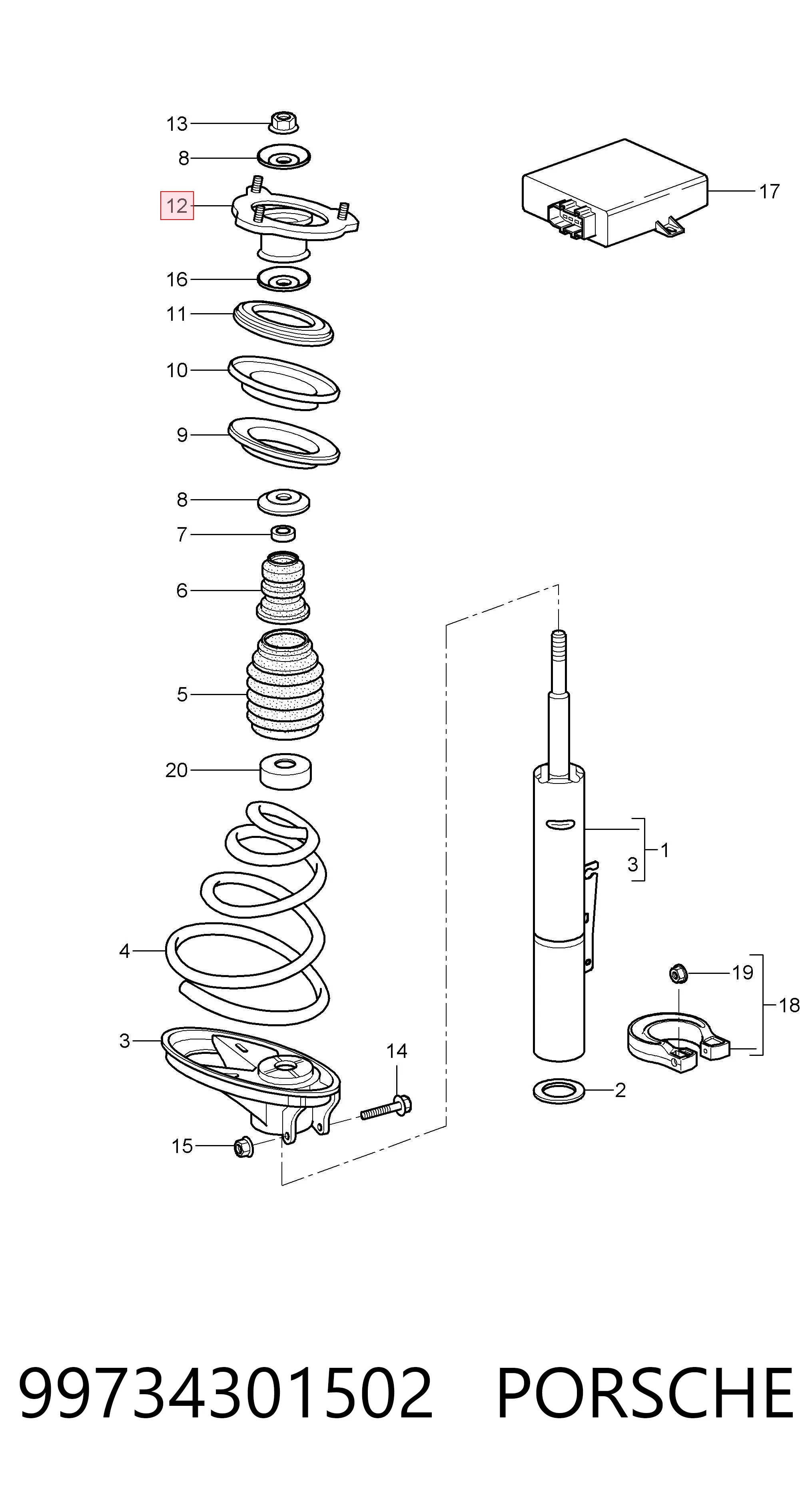 13
8
12
16
11
10
9
8
7
6
5
20
4
3
14
15
17
1
3
19
18
2

99734301502 PORSCHE