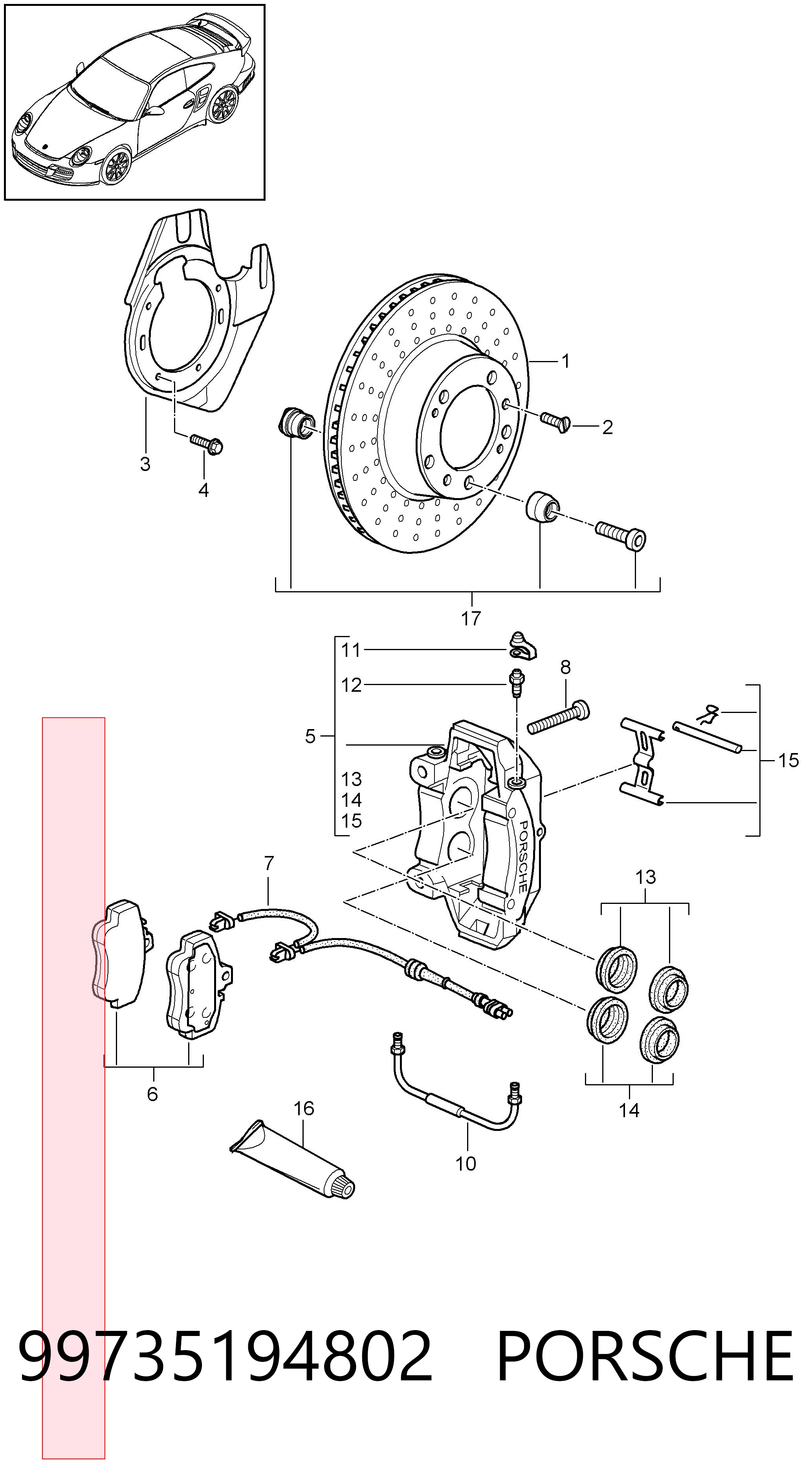 1
2
3
4
17
11
12
8
5
13
14
15
15
PORSCHE
7
13
6
14
16
10
99735194802 PORSCHE