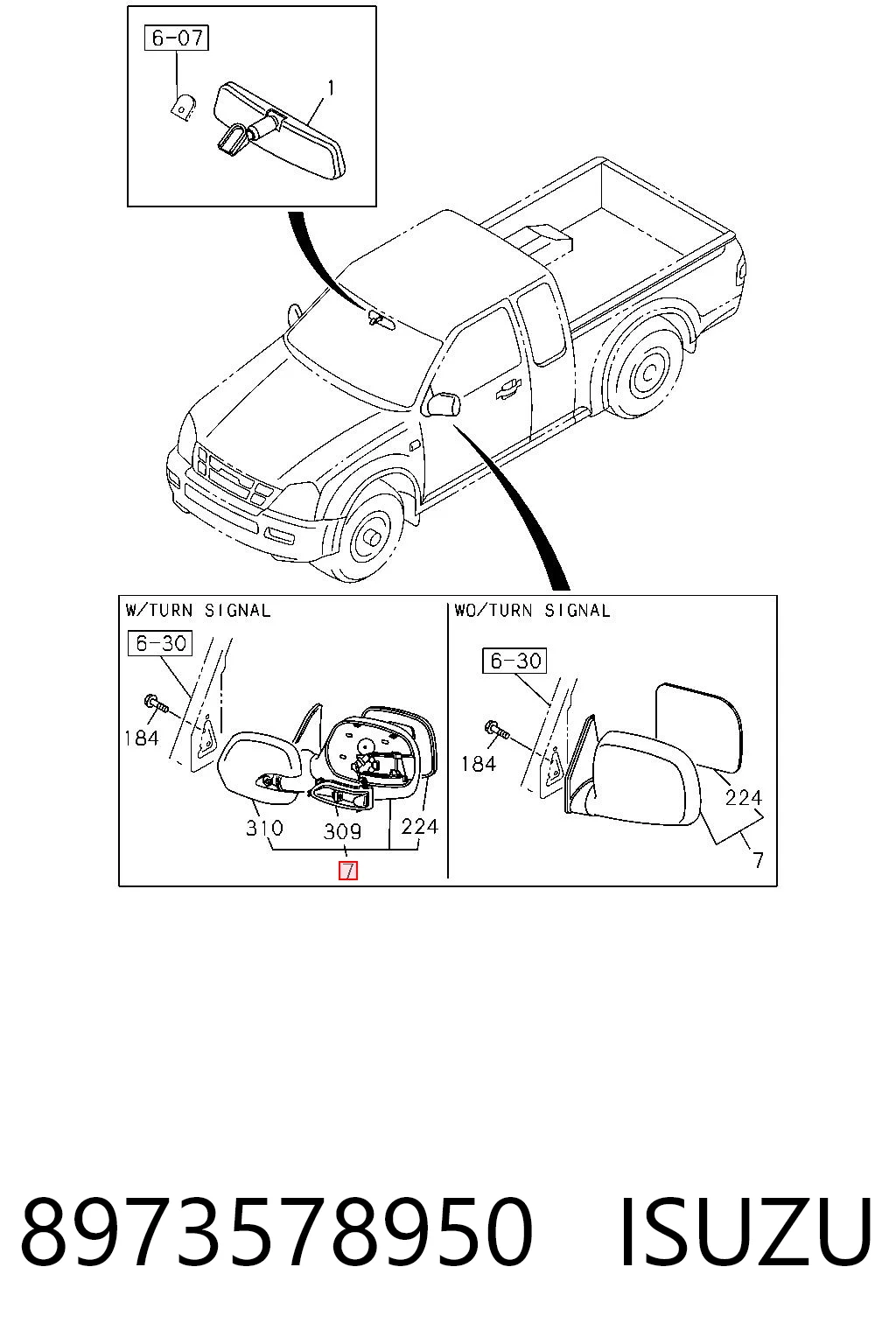 6-07

1

W/TURN SIGNAL

6-30

184

310

309

224

7

WO/TURN SIGNAL

6-30

184

224

7

8973578950 ISUZU