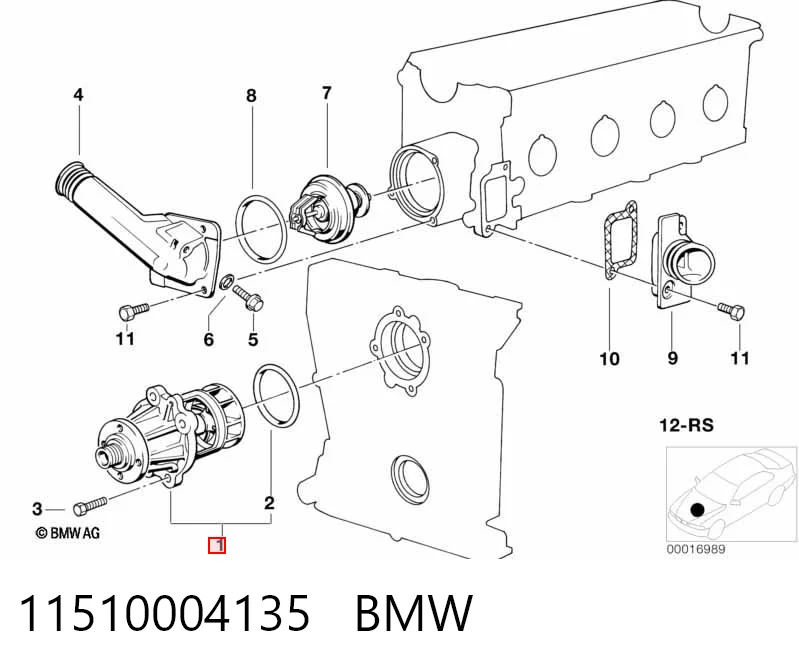 4
8
7
11
6
5
10
9
11
12-RS
3
2
1
© BMW AG
00016989

11510004135 BMW