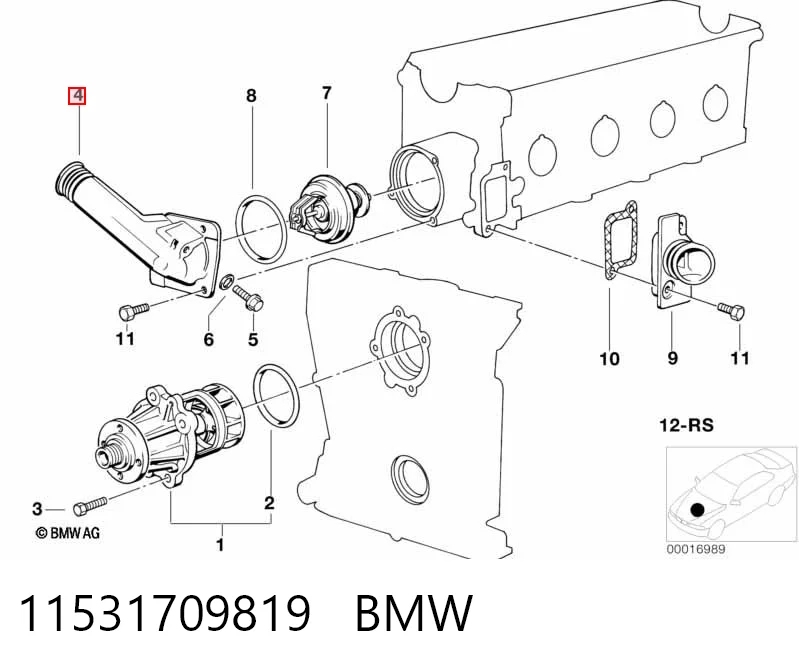 4
8
7
11
6
5
10
9
11
12-RS
3
2
1
© BMW AG
00016989

11531709819 BMW