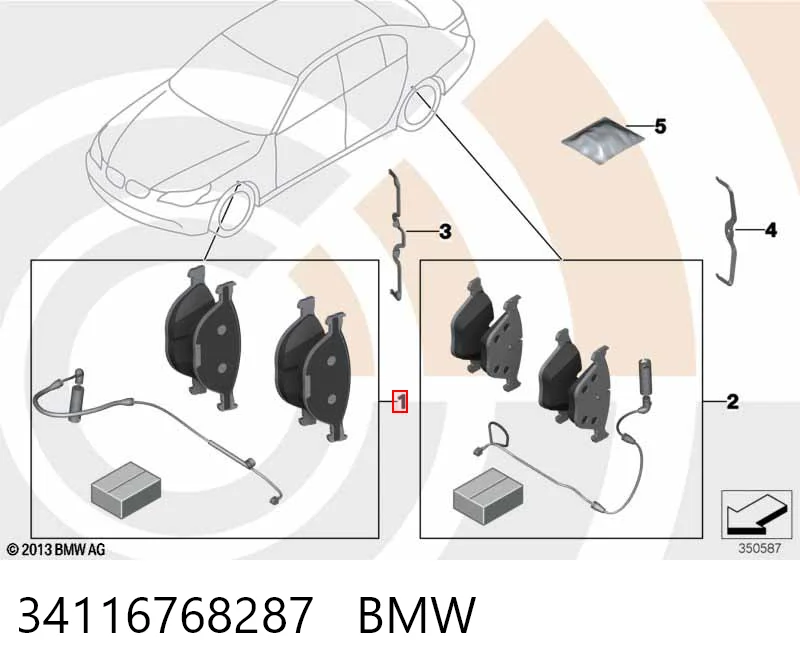 5

3

4

1

2

© 2013 BMW AG

350587

34116768287 BMW