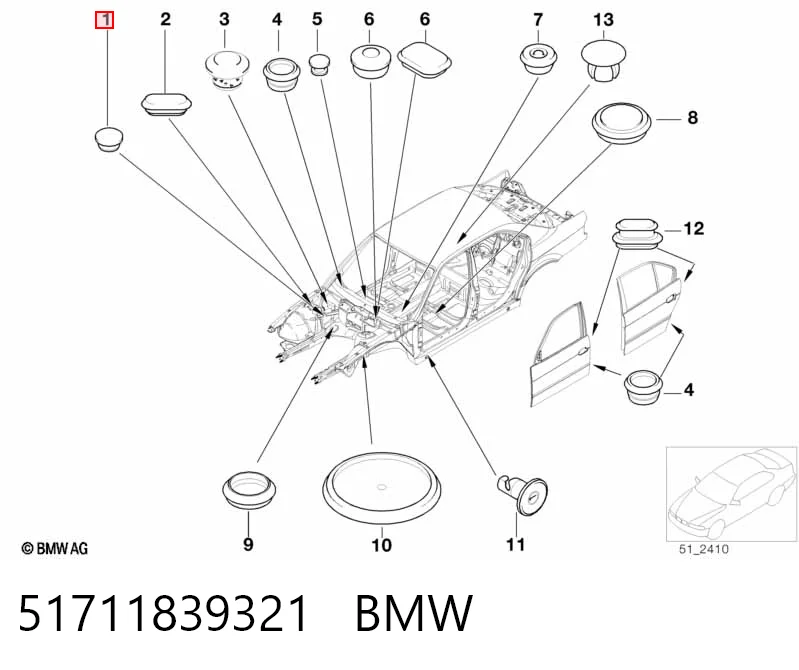 1
2
3
4
5
6
6
7
13
8
12
4
9
10
11
© BMW AG
51_2410

51711839321 BMW