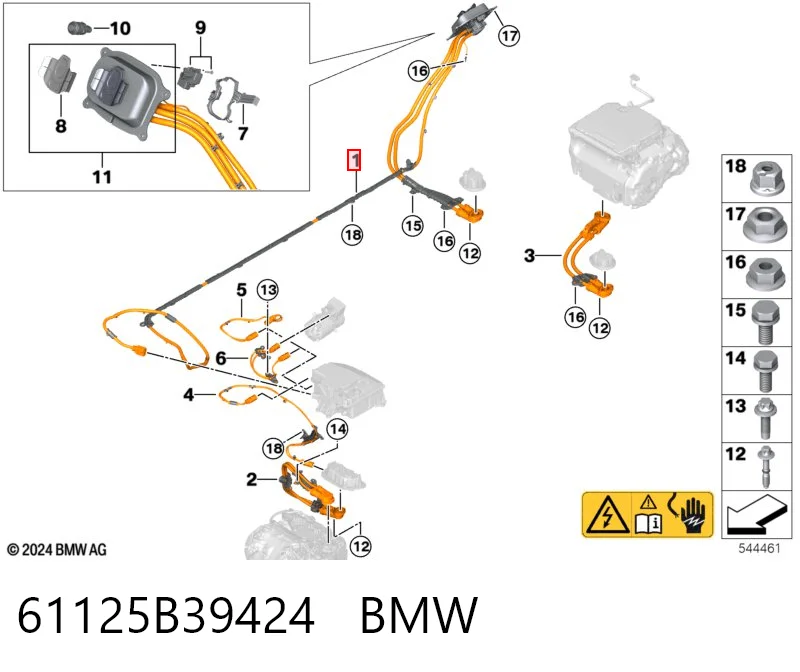 10
9
8
7
11
17
16
1
18
15
16
12
3
16
12
5
13
6
4
14
18
2
12
18
17
16
15
14
13
12
© 2024 BMW AG
544461
61125B39424 BMW