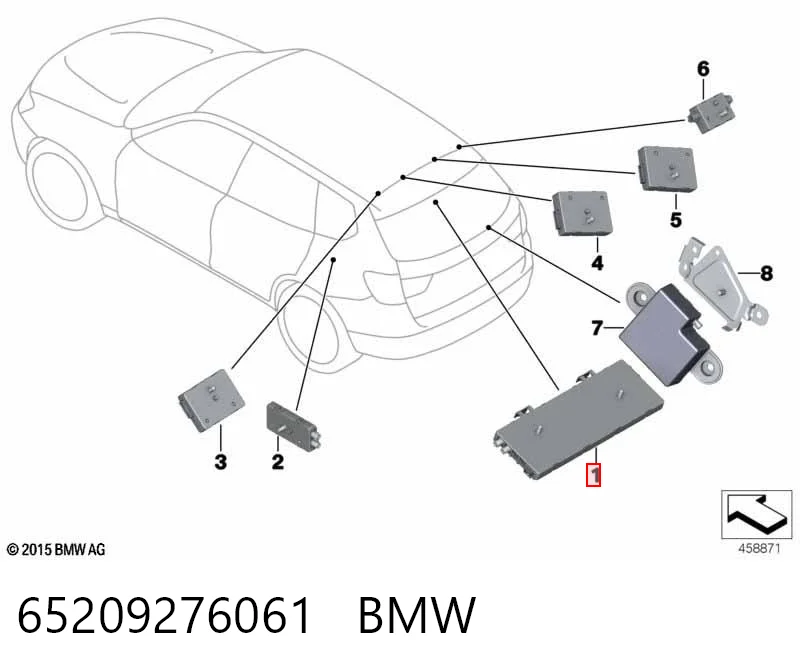 6
5
4
8
7
3
2
1
© 2015 BMW AG
458871
65209276061 BMW