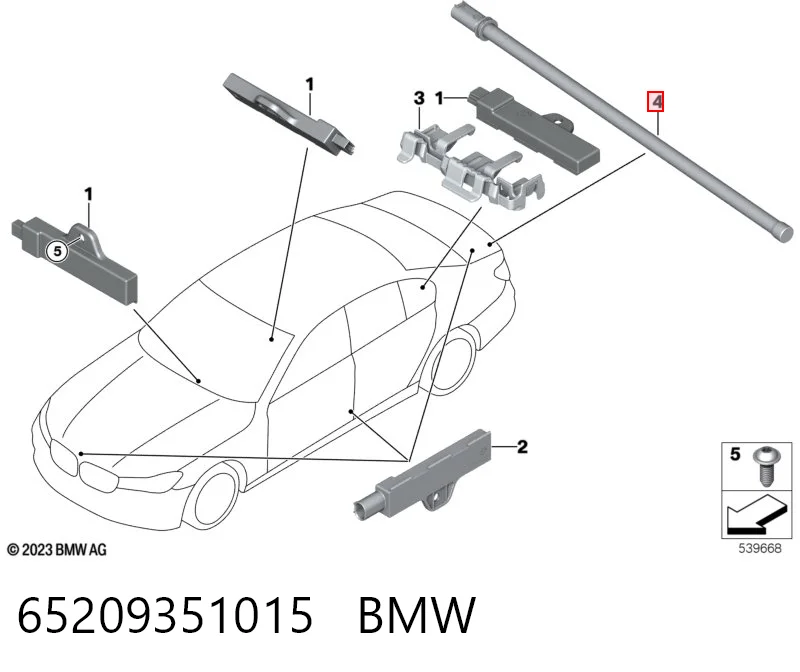 1
3
1
4
1
5
2
5
© 2023 BMW AG
539668
65209351015 BMW