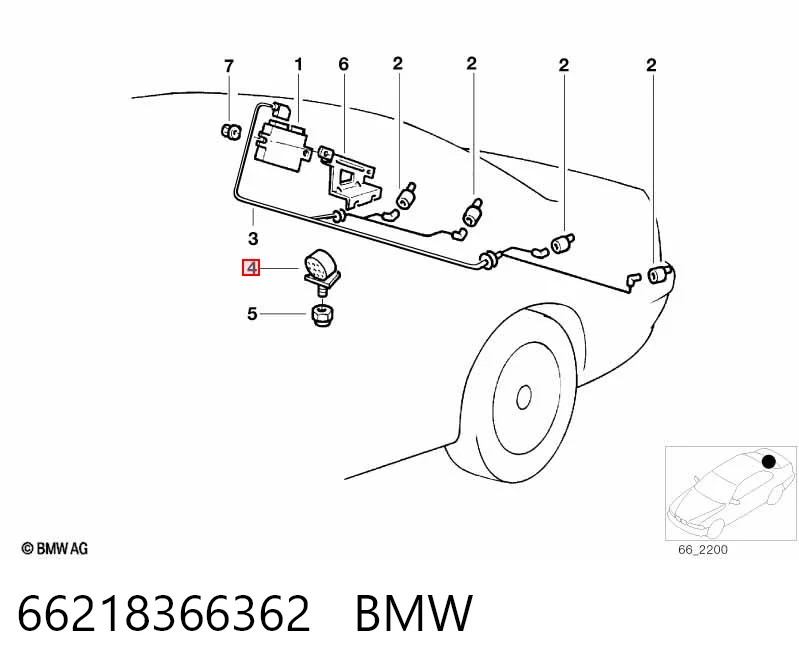 7
1
6
2
2
2
2
3
4
5
© BMW AG
66_2200
66218366362 BMW